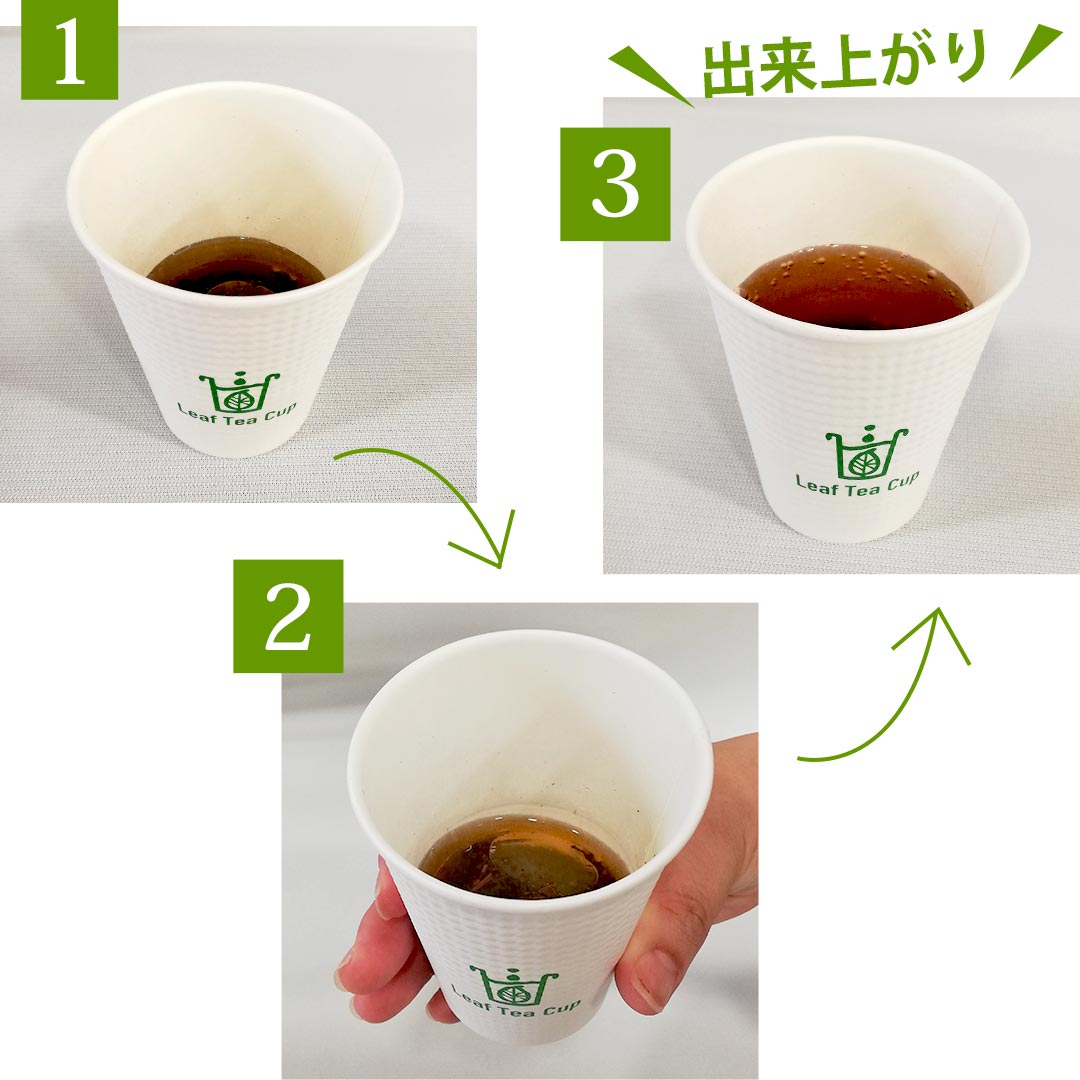 1

Leaf Tea Cup

出来上がり

3

Leaf Tea Cup

2

Leaf Tea Cup