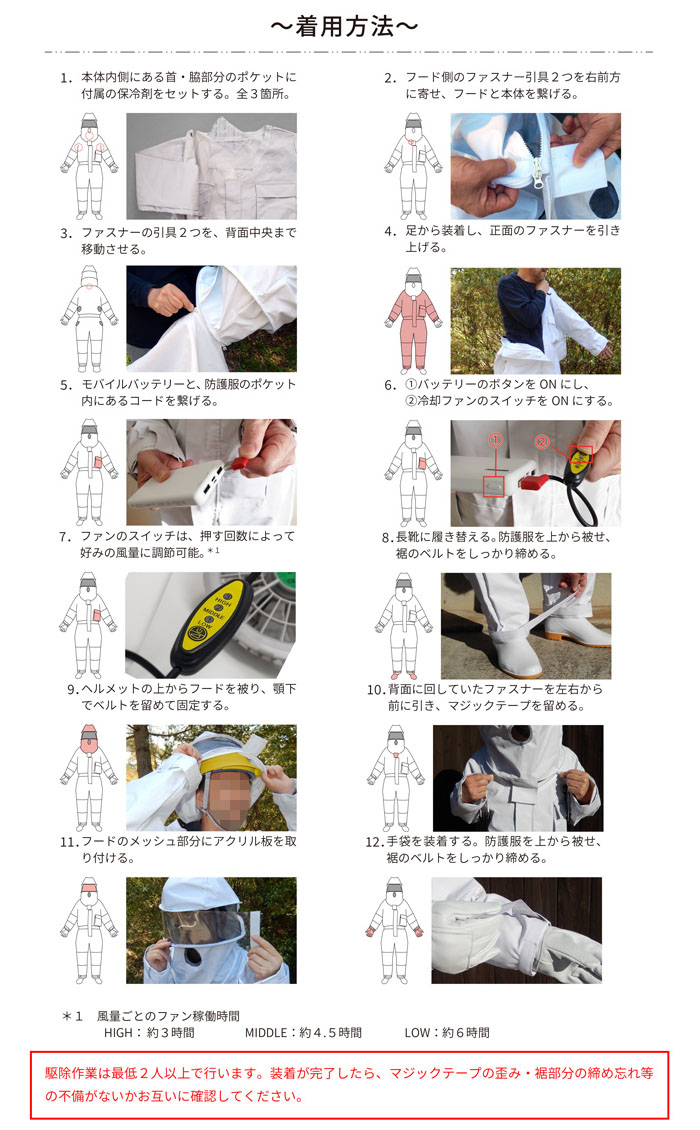 ～着用方法～

1. 本体内側にある首・脇部分のポケットに付属の保冷剤をセットする。全３箇所。

2. フード側のファスナー引具２つを右前方に寄せ、フードと本体を繋げる。

3. ファスナーの引具２つを、背面中央まで移動させる。

4. 足から装着し、正面のファスナーを引き上げる。

5. モバイルバッテリーと、防護服のポケット内にあるコードを繋げる。

6. ①バッテリーのボタンを ON にし、②冷却ファンのスイッチを ON にする。

①

②

7. ファンのスイッチは、押す回数によって好みの風量に調節可能。*1

HIGH
MIDDLE
LOW

8. 長靴に履き替える。防護服を上から被せ、裾のベルトをしっかり締める。

9. ヘルメットの上からフードを被り、顎下でベルトを留めて固定する。

10. 背面に回していたファスナーを左右から前に引き、マジックテープを留める。

11. フードのメッシュ部分にアクリル板を取り付ける。

12. 手袋を装着する。防護服を上から被せ、裾のベルトをしっかり締める。

＊1　風量ごとのファン稼働時間
HIGH：約３時間　MIDDLE：約４.５時間　LOW：約６時間

駆除作業は最低２人以上で行います。装着が完了したら、マジックテープの歪み・裾部分の締め忘れ等の不備がないかお互いに確認してください。