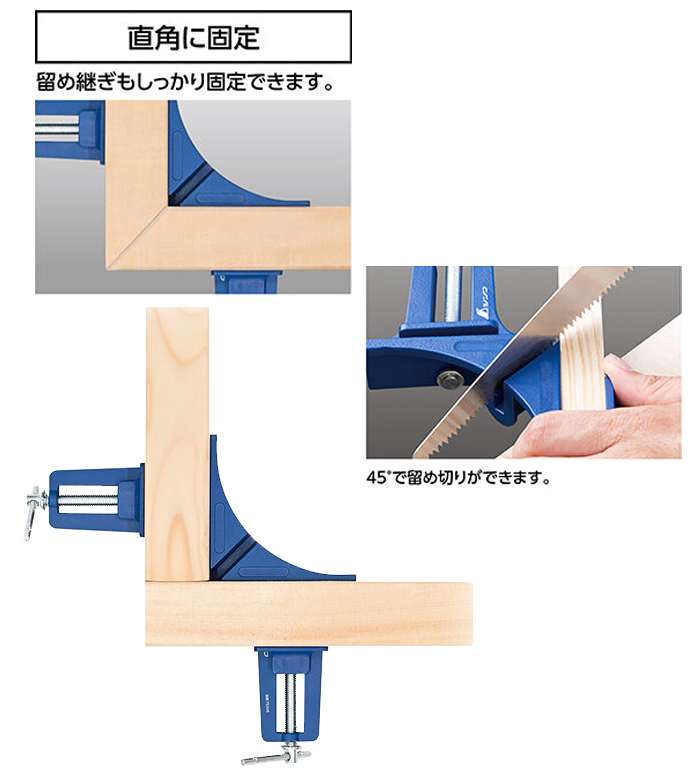 直角に固定

留め継ぎもしっかり固定できます。

45°で留め切りができます。