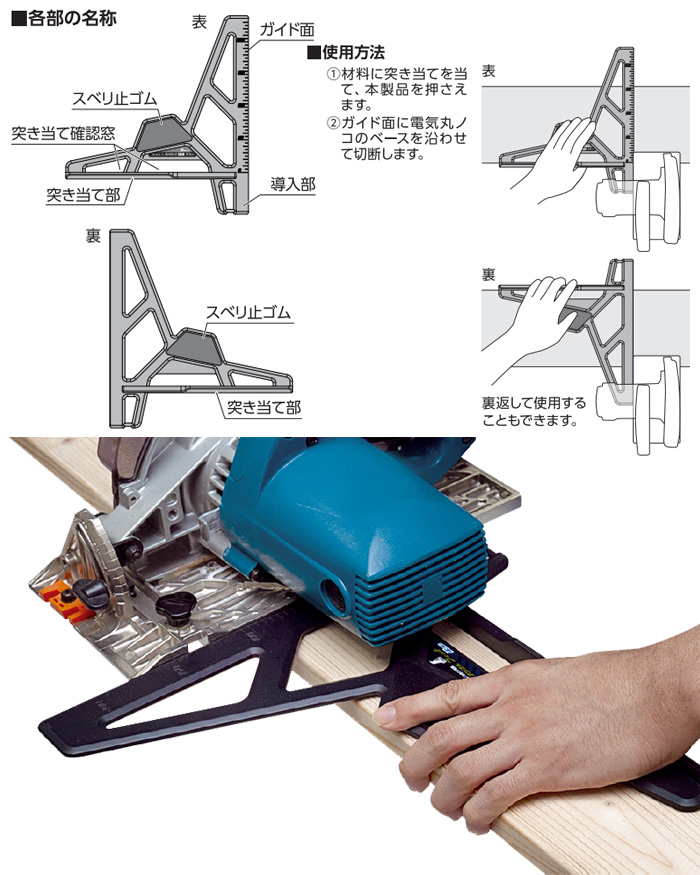 ■各部の名称

表

ガイド面

スベリ止ゴム

突き当て確認窓

突き当て部

導入部

裏

スベリ止ゴム

突き当て部

■使用方法

①材料に突き当てを当て、本製品を押さえます。

②ガイド面に電気丸ノコのベースを沿わせて切断します。

表

裏

裏返して使用することもできます。