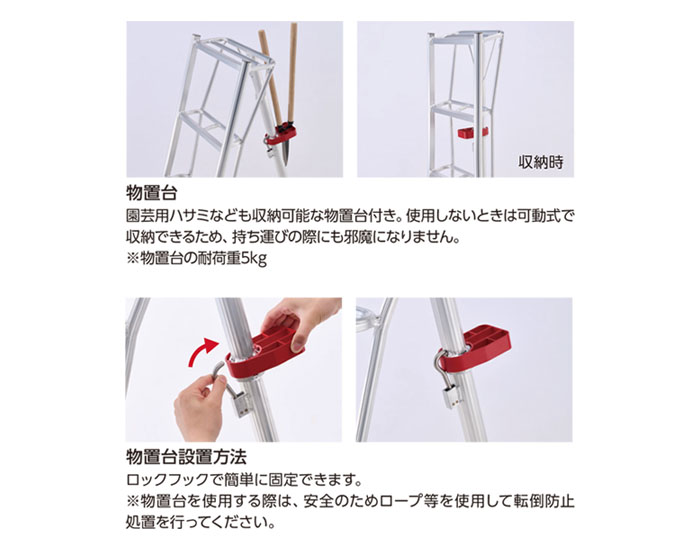 収納時

物置台

園芸用ハサミなども収納可能な物置台付き。使用しないときは可動式で収納できるため、持ち運びの際にも邪魔になりません。
※物置台の耐荷重5kg

物置台設置方法

ロックフックで簡単に固定できます。
※物置台を使用する際は、安全のためロープ等を使用して転倒防止処置を行ってください。