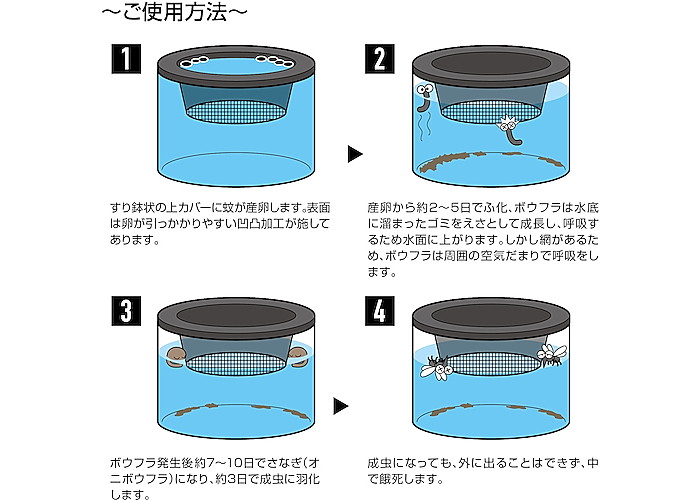 ～ご使用方法～

1

すり鉢状の上カバーに蚊が産卵します。表面は卵が引っかかりやすい凹凸加工が施してあります。

2

産卵から約2～5日でふ化、ボウフラは水底に溜まったゴミをえさとして成長し、呼吸するため水面に上がります。しかし網があるため、ボウフラは周囲の空気だまりで呼吸をします。

3

ボウフラ発生後約7～10日でさなぎ（オニボウフラ）になり、約3日で成虫に羽化します。

4

成虫になっても、外に出ることはできず、中で餓死します。