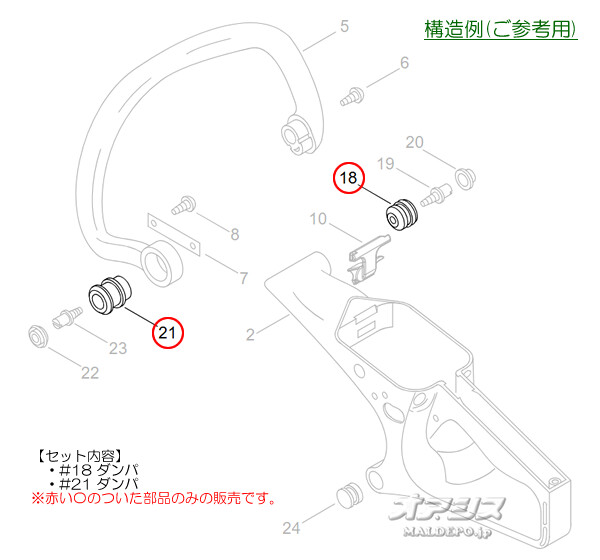 構造例(ご参考用)

5
6
20
19
18
10
8
7
2
21
23
22
24

【セット内容】
・#18 ダンパ
・#21 ダンパ
※赤い○のついた部品のみの販売です。

オアシス
MALDEPO.jp