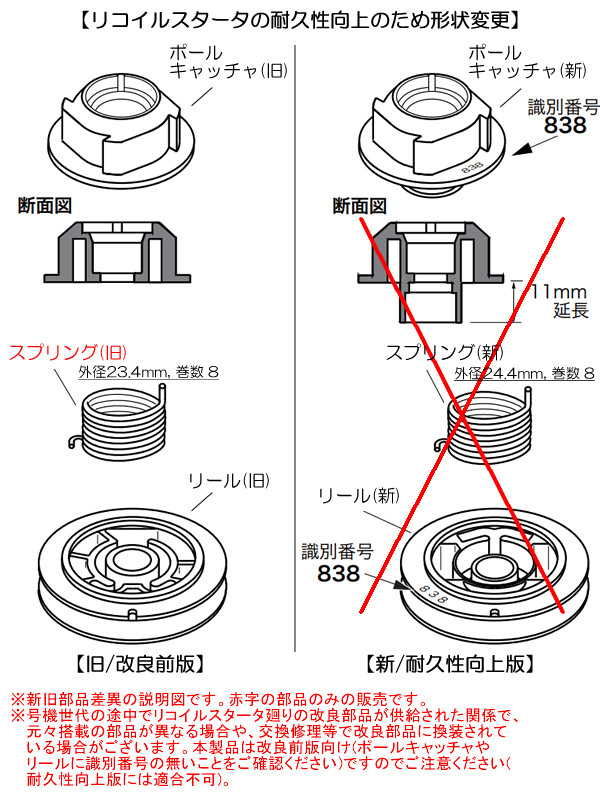 【リコイルスタータの耐久性向上のため形状変更】

ポール
キャッチャ(旧)

断面図

スプリング(旧)
外径23.4mm, 巻数 8

リール(旧)

【旧/改良前版】

ポール
キャッチャ(新)

識別番号
838

838

断面図

11mm
延長

スプリング(新)
外径24.4mm, 巻数 8

リール(新)

識別番号
838

838

【新/耐久性向上版】

※新旧部品差異の説明図です。赤字の部品のみの販売です。
※号機世代の途中でリコイルスタータ廻りの改良部品が供給された関係で、元々搭載の部品が異なる場合や、交換修理等で改良部品に換装されている場合がございます。本製品は改良前版向け(ポールキャッチャやリールに識別番号の無いことをご確認ください)ですのでご注意ください(耐久性向上版には適合不可)。